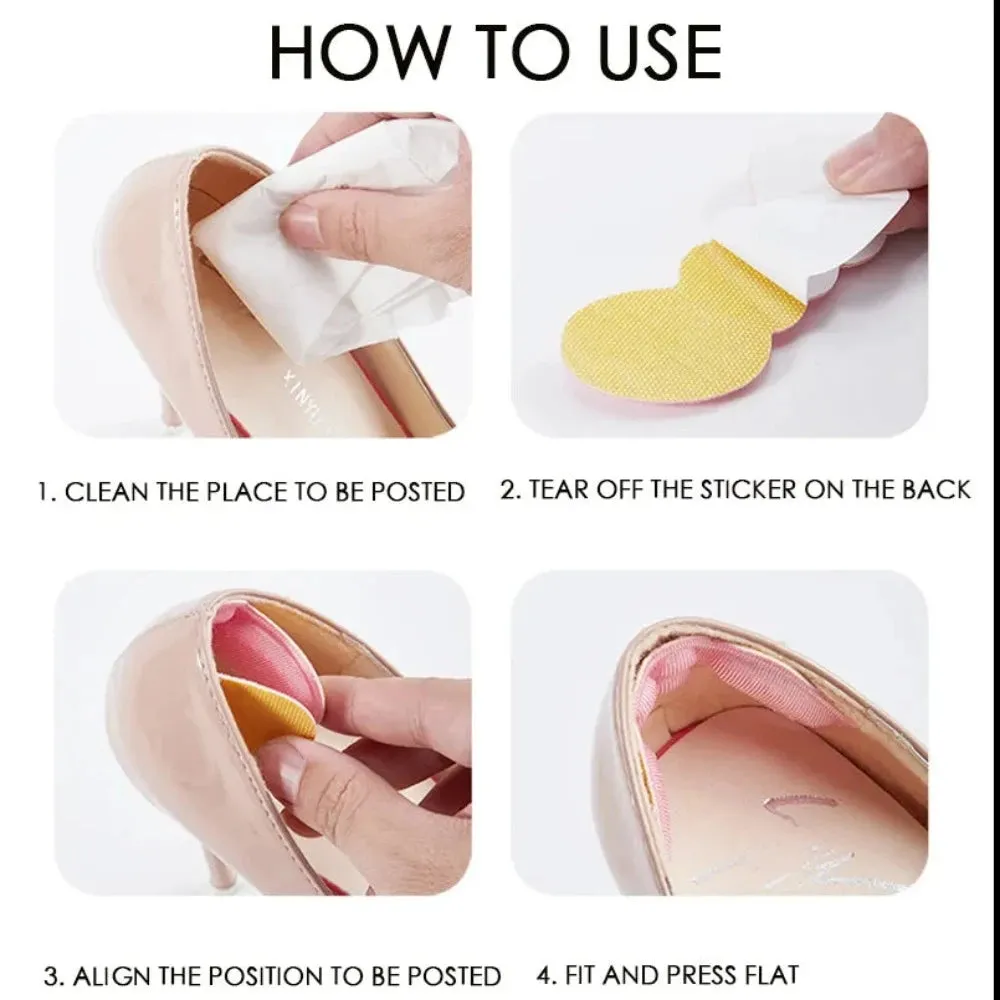 HOW TO USE

1. CLEAN THE PLACE TO BE POSTED

2. TEAR OFF THE STICKER ON THE BACK

3. ALIGN THE POSITION TO BE POSTED

4. FIT AND PRESS FLAT